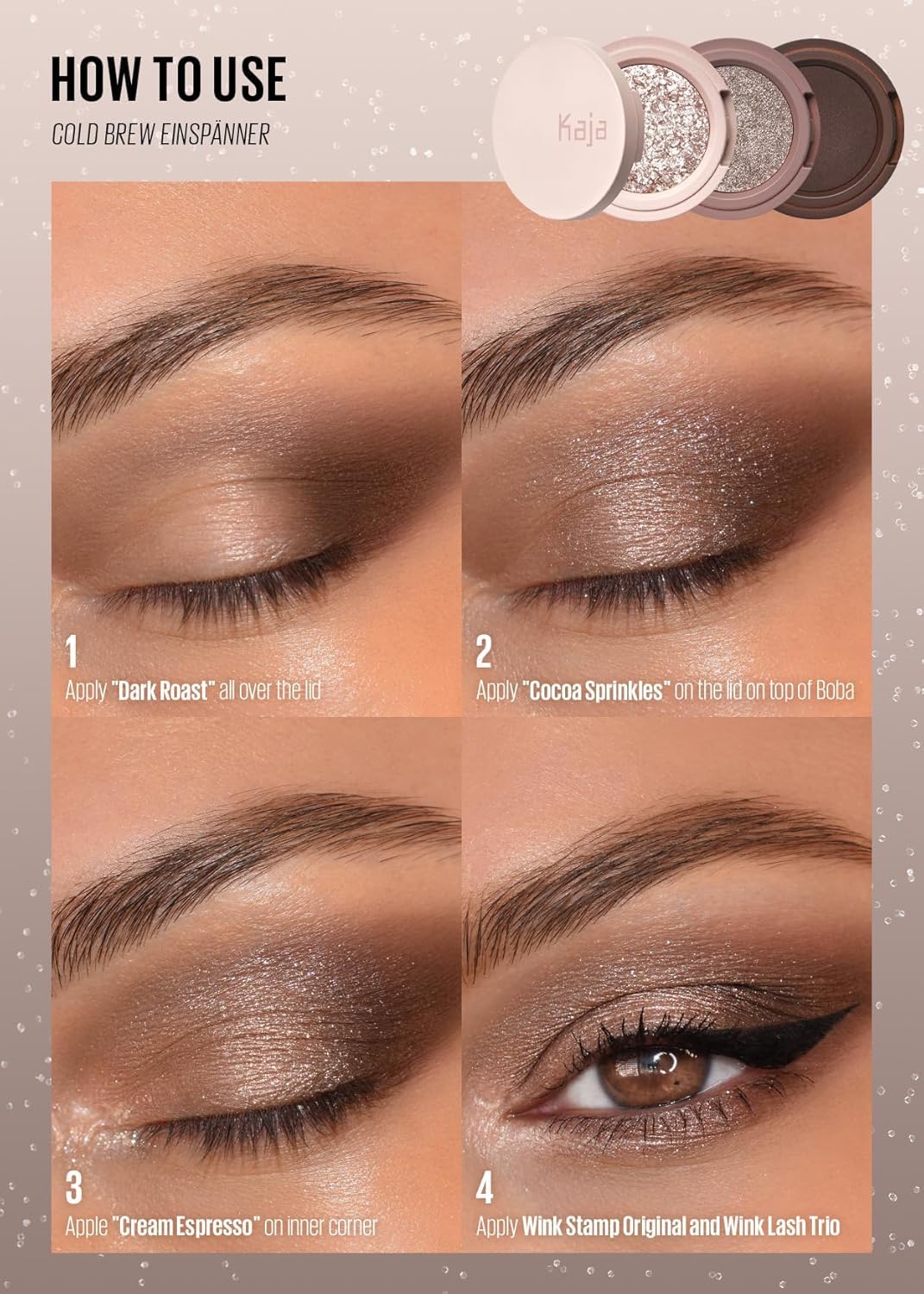 HOW TO USE
COLD BREW EINSPÄNNER

Kaja

1
Apply "Dark Roast" all over the lid

2
Apply "Cocoa Sprinkles" on the lid on top of Boba

3
Apple "Cream Espresso" on inner corner

4
Apply Wink Stamp Original and Wink Lash Trio